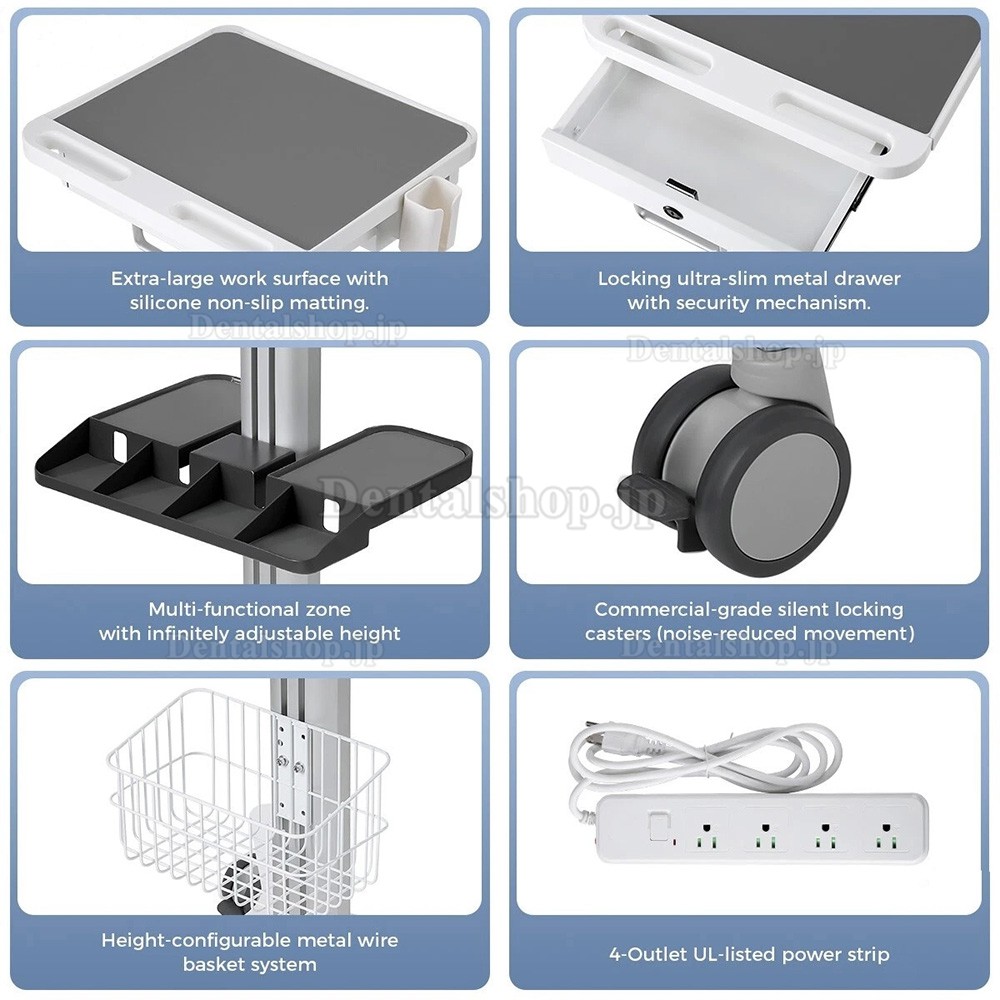 Extra-large work surface with silicone non-slip matting.

Locking ultra-slim metal drawer with security mechanism.

Multi-functional zone with infinitely adjustable height

Commercial-grade silent locking casters (noise-reduced movement)

Height-configurable metal wire basket system

4-Outlet UL-listed power strip

Dentalshop.jp